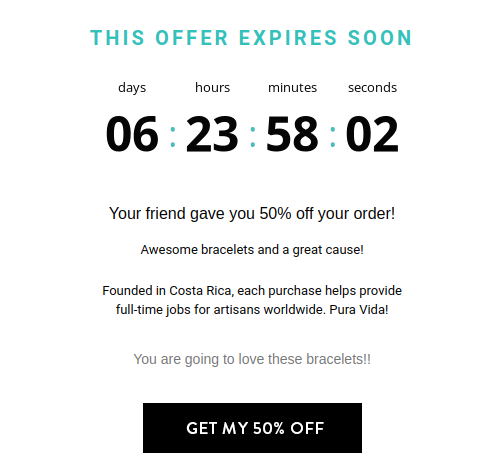 THIS OFFER EXPIRES SOON

days hours minutes seconds

06 : 23 : 58 : 02

Your friend gave you 50% off your order!

Awesome bracelets and a great cause!

Founded in Costa Rica, each purchase helps provide full-time jobs for artisans worldwide. Pura Vida!

You are going to love these bracelets!!

GET MY 50% OFF